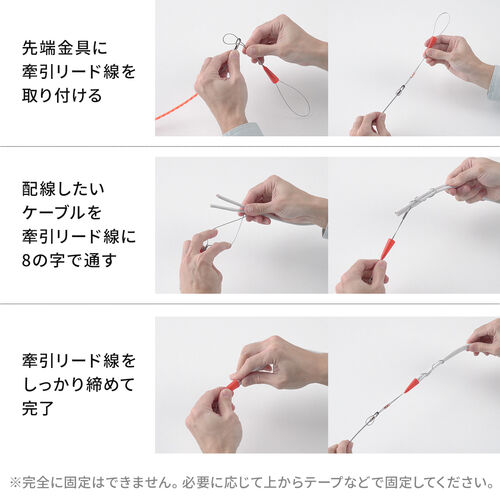 先端金具に牽引リード線を取り付ける

配線したいケーブルを牽引リード線に8の字で通す

牽引リード線をしっかり締めて完了

※完全に固定はできません。必要に応じて上からテープなどで固定してください。