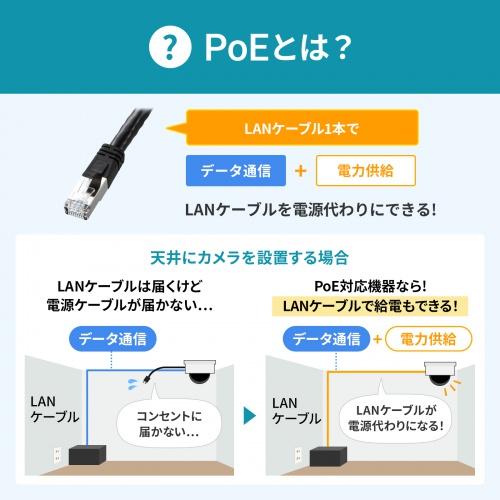 ? PoEとは?

LANケーブル1本で

データ通信 + 電力供給

LANケーブルを電源代わりにできる!

天井にカメラを設置する場合

LANケーブルは届くけど
電源ケーブルが届かない...

データ通信

LAN
ケーブル

コンセントに
届かない...

PoE対応機器なら!
LANケーブルで給電もできる!

データ通信 + 電力供給

LAN
ケーブル

LANケーブルが
電源代わりになる!