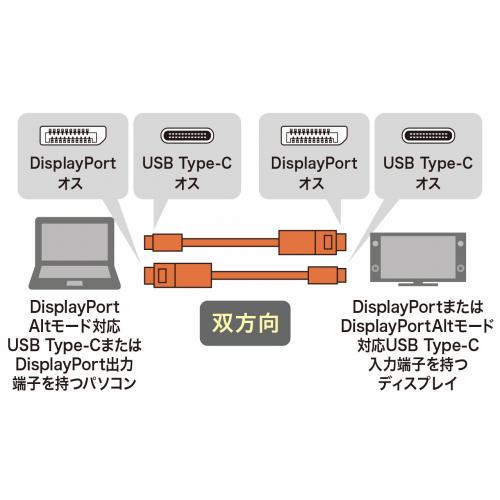 DisplayPort
オス

USB Type-C
オス

DisplayPort
オス

USB Type-C
オス

DisplayPort
Altモード対応
USB Type-Cまたは
DisplayPort出力
端子を持つパソコン

双方向

DisplayPortまたは
DisplayPortAltモード
対応USB Type-C
入力端子を持つ
ディスプレイ