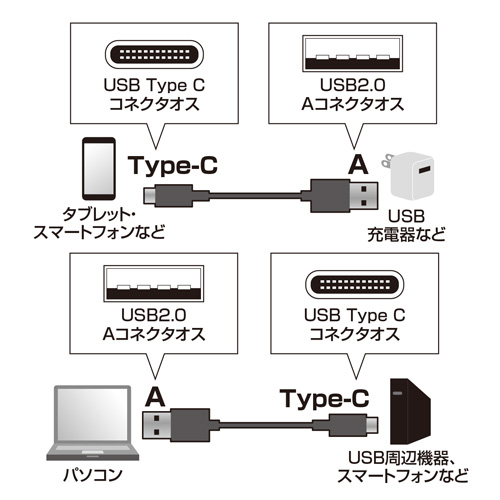 USB Type C
コネクタオス

USB2.0
Aコネクタオス

Type-C

A

タブレット・
スマートフォンなど

USB
充電器など

USB2.0
Aコネクタオス

USB Type C
コネクタオス

A

Type-C

パソコン

USB周辺機器、
スマートフォンなど