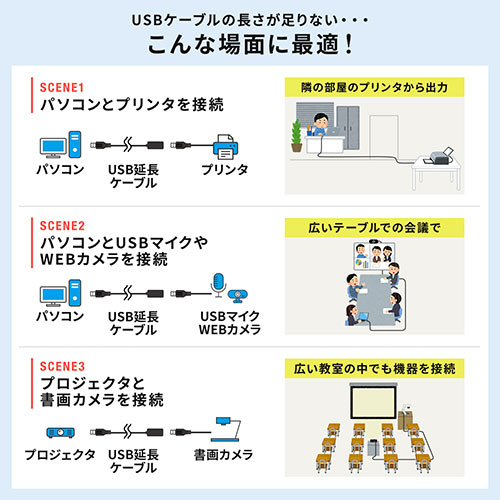 USBケーブルの長さが足りない・・・
こんな場面に最適！

SCENE1
パソコンとプリンタを接続

パソコン　USB延長ケーブル　プリンタ

隣の部屋のプリンタから出力

SCENE2
パソコンとUSBマイクやWEBカメラを接続

パソコン　USB延長ケーブル　USBマイク WEBカメラ

広いテーブルでの会議で

SCENE3
プロジェクタと書画カメラを接続

プロジェクタ　USB延長ケーブル　書画カメラ

広い教室の中でも機器を接続