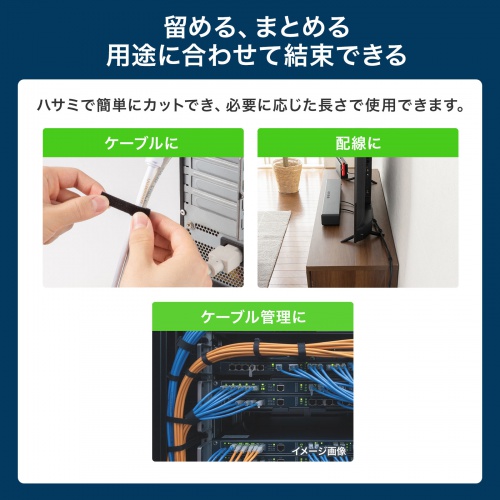 留める、まとめる
用途に合わせて結束できる

ハサミで簡単にカットでき、必要に応じた長さで使用できます。

ケーブルに

配線に

ケーブル管理に

イメージ画像