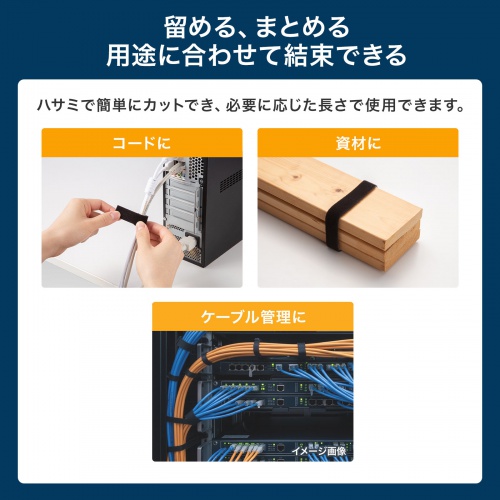 留める、まとめる
用途に合わせて結束できる

ハサミで簡単にカットでき、必要に応じた長さで使用できます。

コードに

資材に

ケーブル管理に

イメージ画像